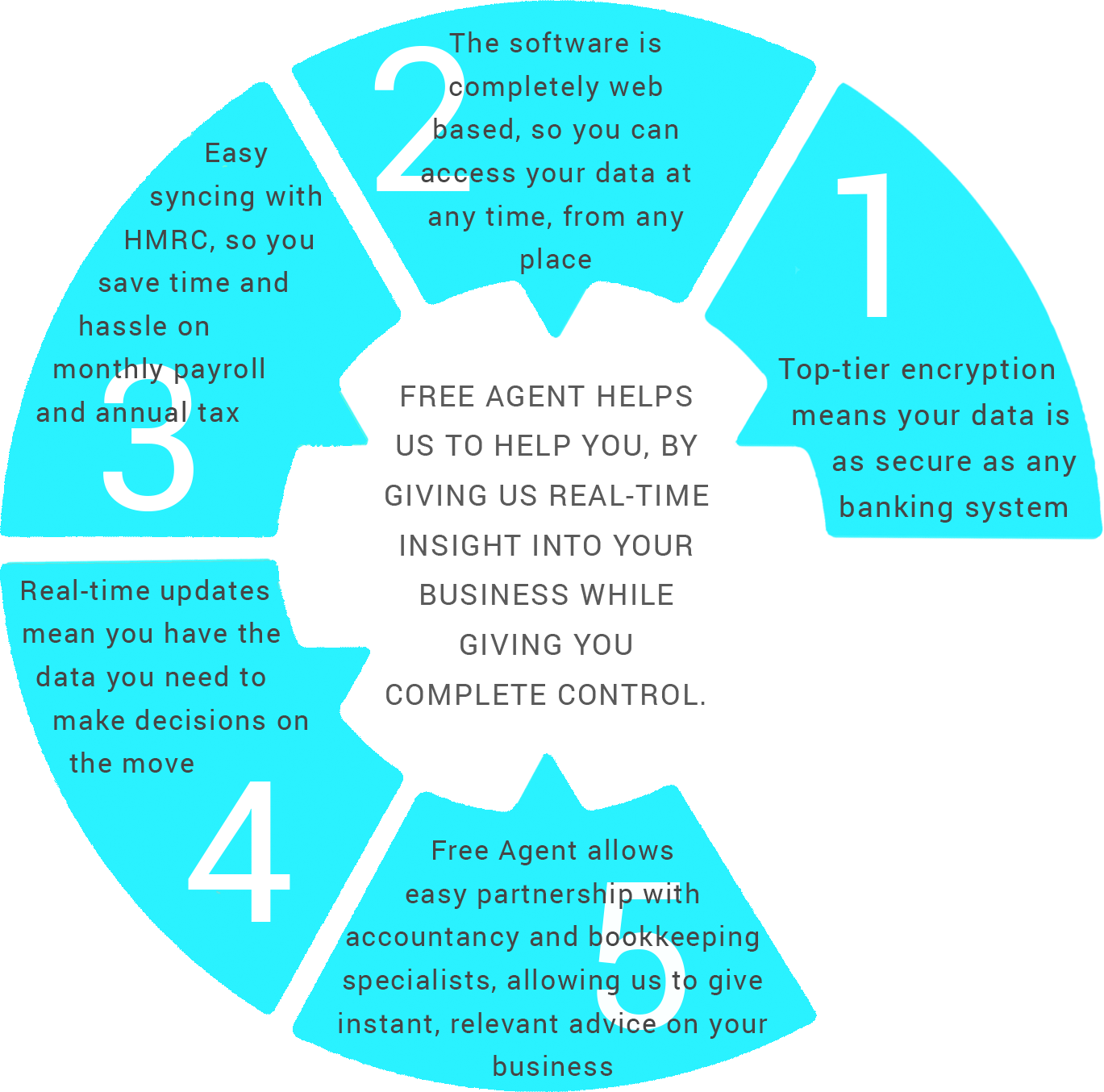 FREE AGENT HELPS US TO HELP YOU, BY GIVING US REAL-TIME INSIGHT INTO YOUR BUSINESS WHILE GIVING YOU COMPLETE CONTROL.

1

Top-tier encryption means your data is as secure as any banking system

2

The software is completely web based, so you can access your data at any time, from any place

3

Easy syncing with HMRC, so you save time and hassle on monthly payroll and annual tax

4

Real-time updates mean you have the data you need to make decisions on the move

5

Free Agent allows easy partnership with accountancy and bookkeeping specialists, allowing us to give instant, relevant advice on your business